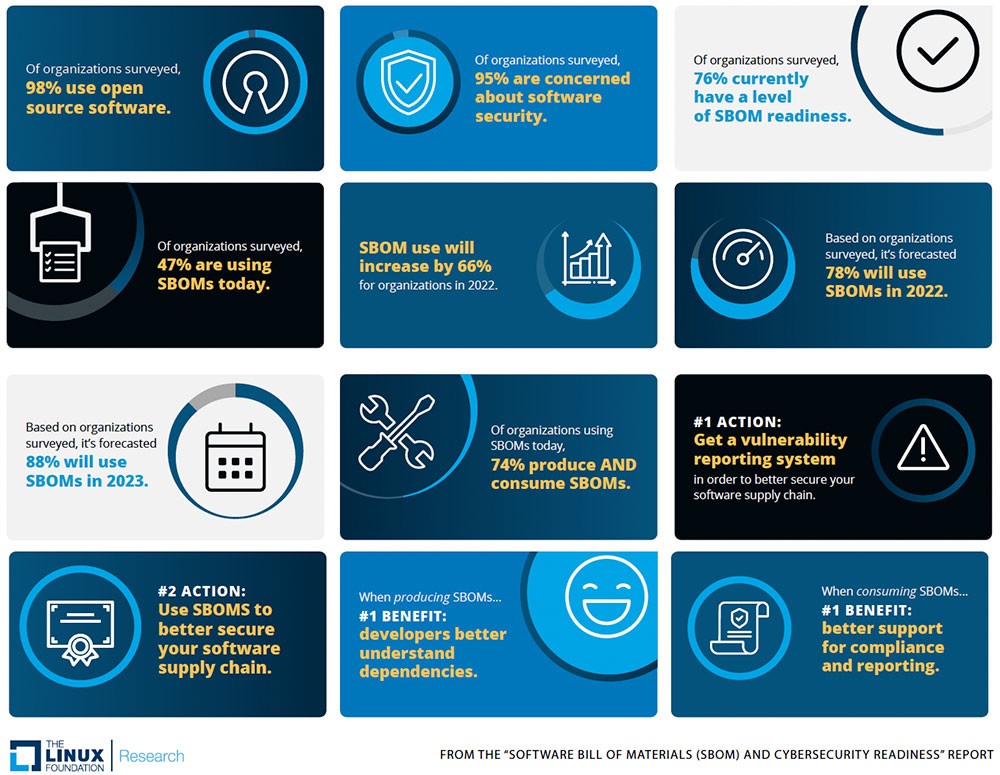 Of organizations surveyed, 98% use open source software.

Of organizations surveyed, 95% are concerned about software security.

Of organizations surveyed, 76% currently have a level of SBOM readiness.

Of organizations surveyed, 47% are using SBOMs today.

SBOM use will increase by 66% for organizations in 2022.

Based on organizations surveyed, it's forecasted 78% will use SBOMs in 2022.

Based on organizations surveyed, it's forecasted 88% will use SBOMs in 2023.

Of organizations using SBOMs today, 74% produce AND consume SBOMs.

#1 ACTION: Get a vulnerability reporting system in order to better secure your software supply chain.

#2 ACTION: Use SBOMS to better secure your software supply chain.

When producing SBOMs... #1 BENEFIT: developers better understand dependencies.

When consuming SBOMs... #1 BENEFIT: better support for compliance and reporting.

THE LINUX FOUNDATION | Research

FROM THE "SOFTWARE BILL OF MATERIALS (SBOM) AND CYBERSECURITY READINESS" REPORT